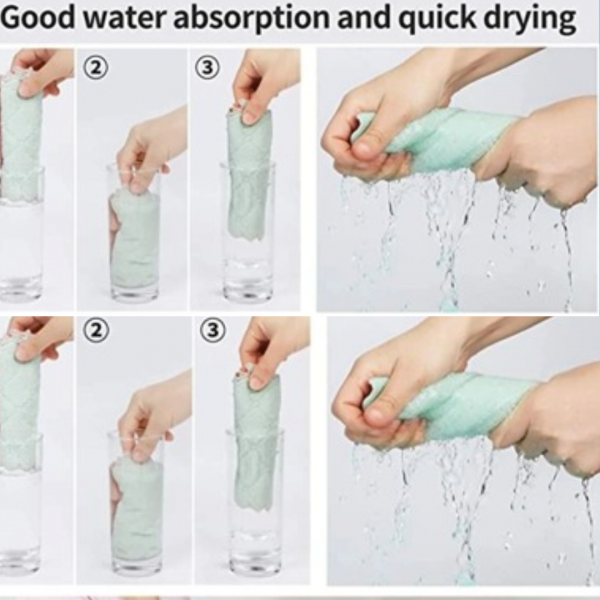 Good water absorption and quick drying

②

③

②

③