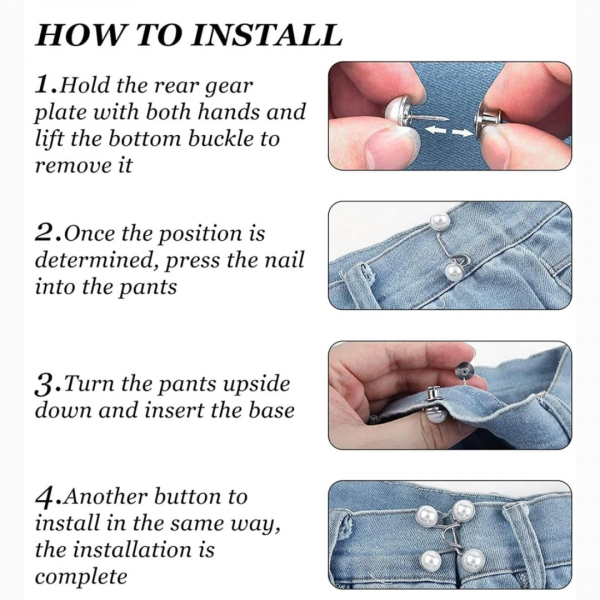 HOW TO INSTALL

1.Hold the rear gear plate with both hands and lift the bottom buckle to remove it

2.Once the position is determined, press the nail into the pants

3.Turn the pants upside down and insert the base

4.Another button to install in the same way, the installation is complete