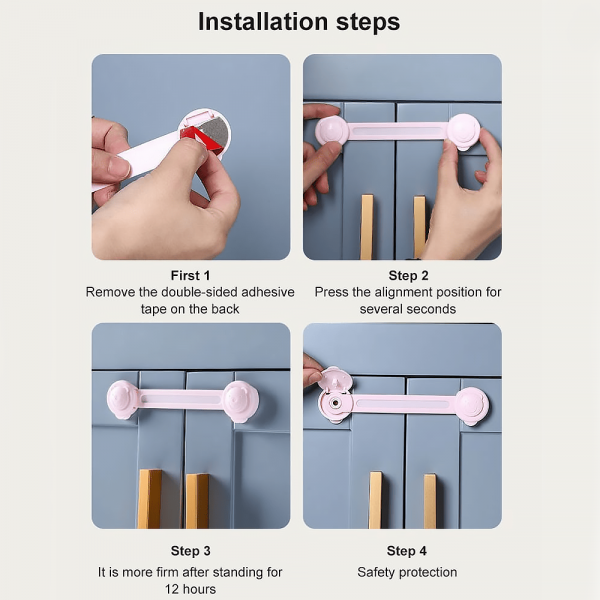 Installation steps

First 1
Remove the double-sided adhesive tape on the back

Step 2
Press the alignment position for several seconds

Step 3
It is more firm after standing for 12 hours

Step 4
Safety protection