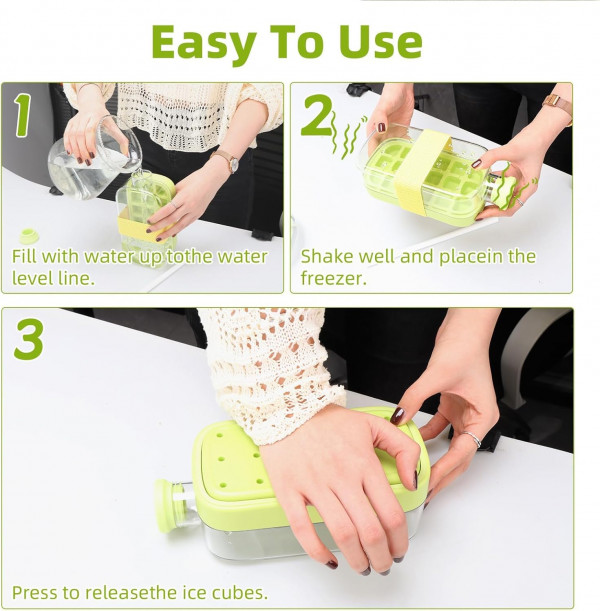 Easy To Use

1

Fill with water up tothe water level line.

2

Shake well and placein the freezer.

3

Press to releasethe ice cubes.